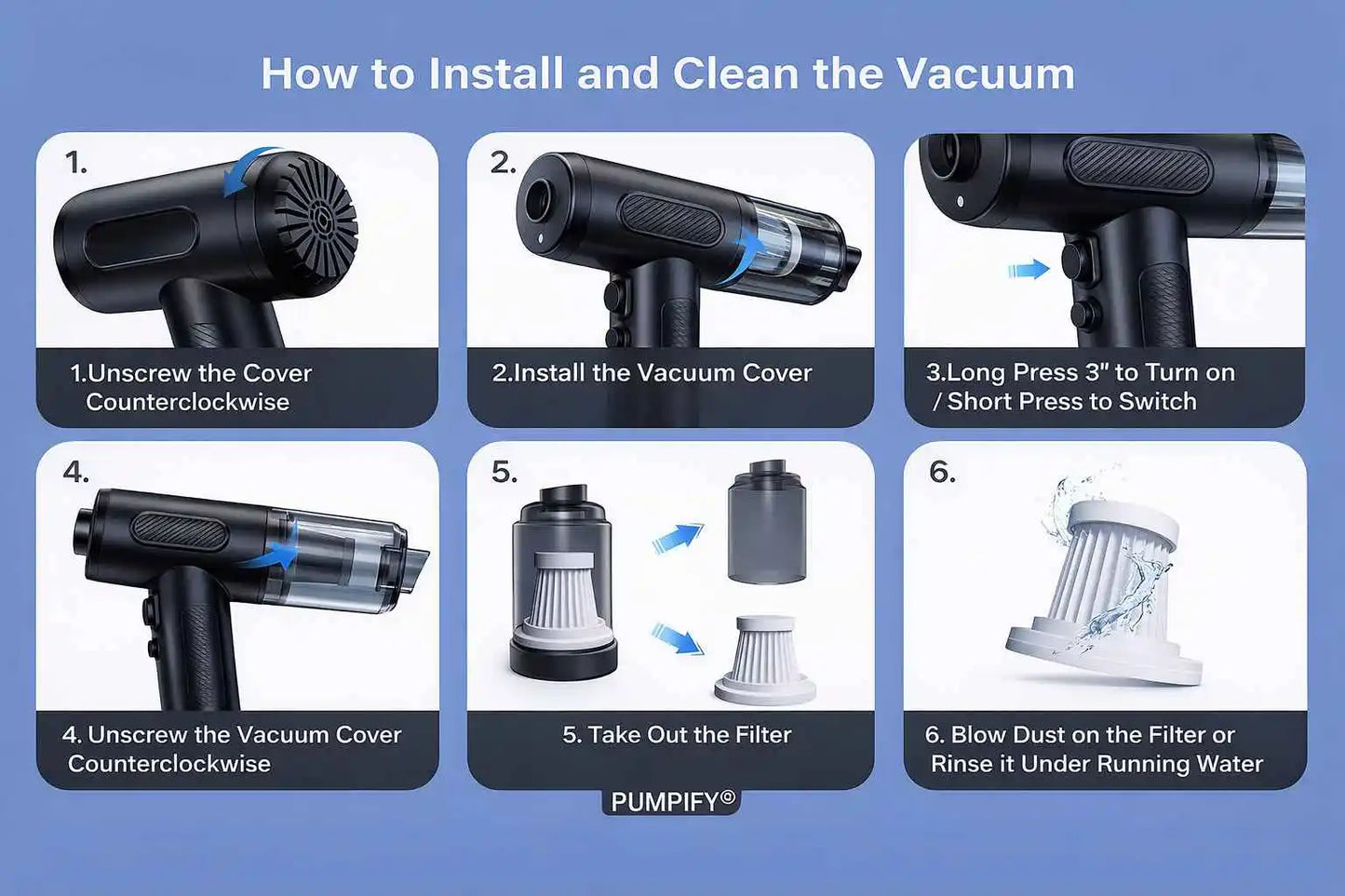 How to Install and Clean the Vacuum

1.

1.Unscrew the Cover Counterclockwise

2.

2.Install the Vacuum Cover

3.Long Press 3" to Turn on / Short Press to Switch

4.

4. Unscrew the Vacuum Cover Counterclockwise

5.

5. Take Out the Filter

6.

6. Blow Dust on the Filter or Rinse it Under Running Water

PUMPIFY©